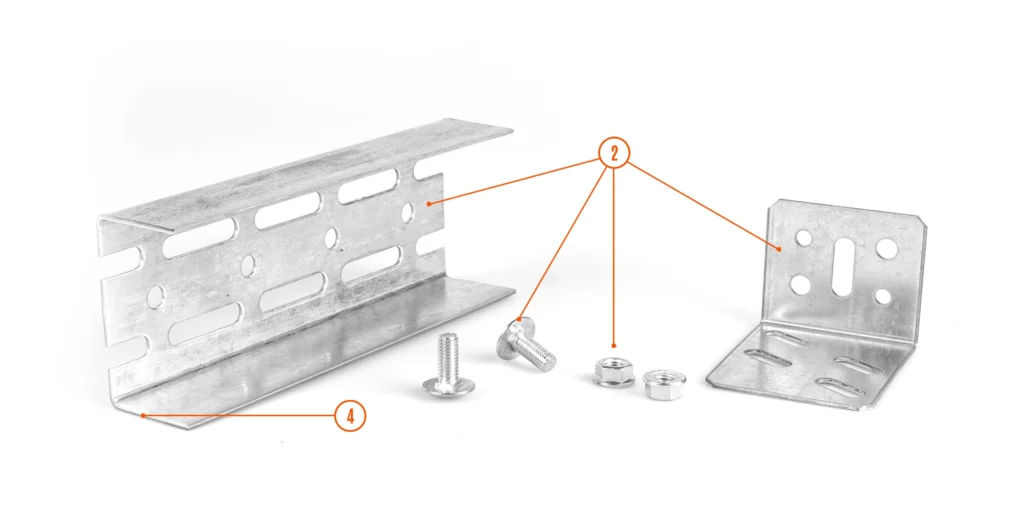 2

4